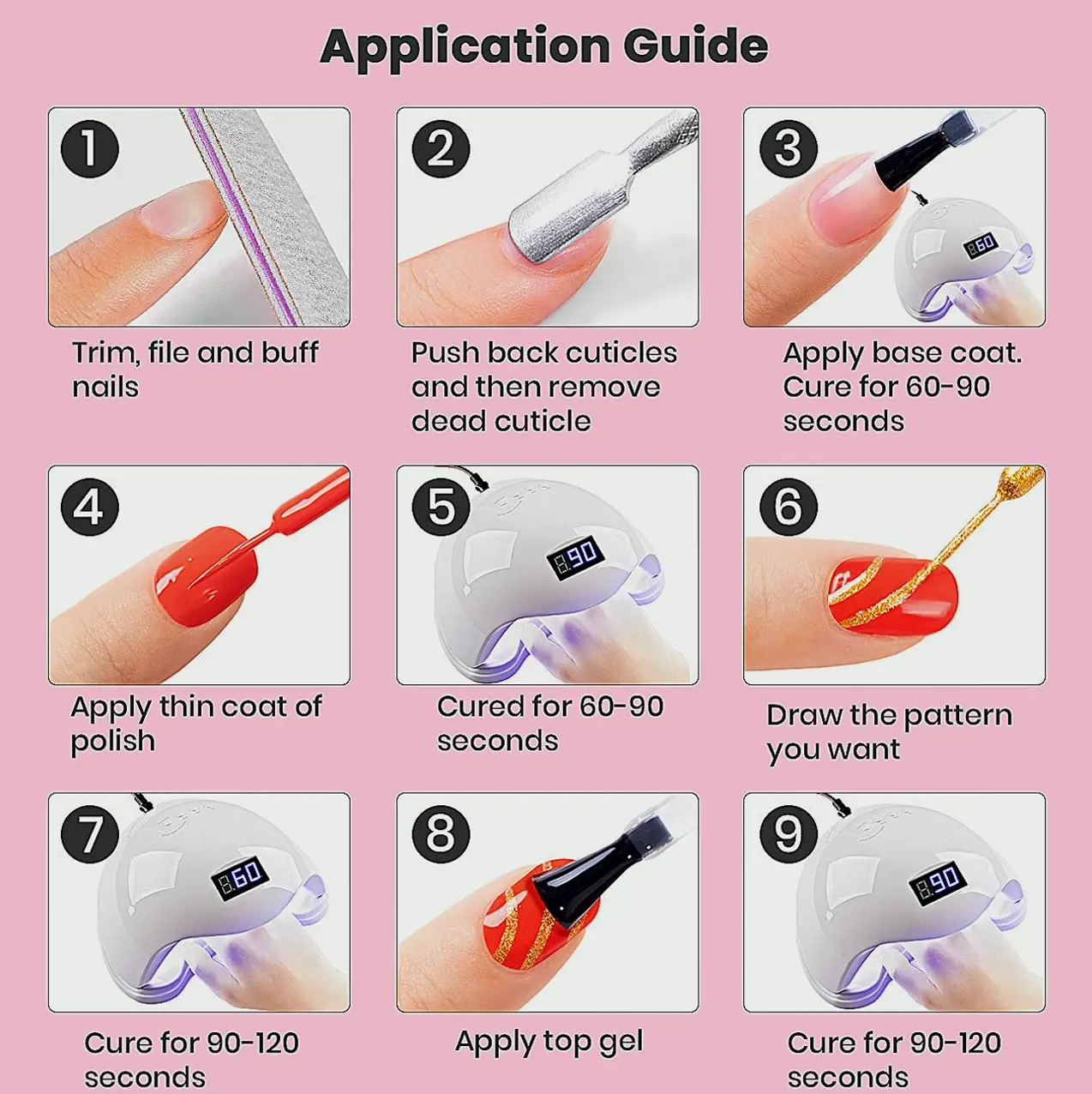 Application Guide

1

Trim, file and buff nails

2

Push back cuticles and then remove dead cuticle

3

60

Apply base coat. Cure for 60-90 seconds

4

Apply thin coat of polish

5

90

Cured for 60-90 seconds

6

Draw the pattern you want

7

60

Cure for 90-120 seconds

8

Apply top gel

9

90

Cure for 90-120 seconds